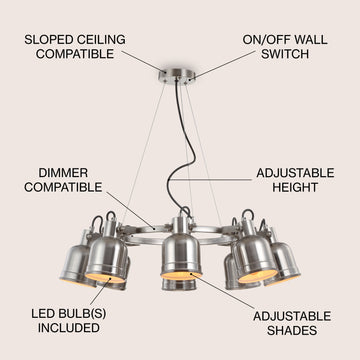 SLOPED CEILING COMPATIBLE

ON/OFF WALL SWITCH

DIMMER COMPATIBLE

ADJUSTABLE HEIGHT

LED BULB(S) INCLUDED

ADJUSTABLE SHADES